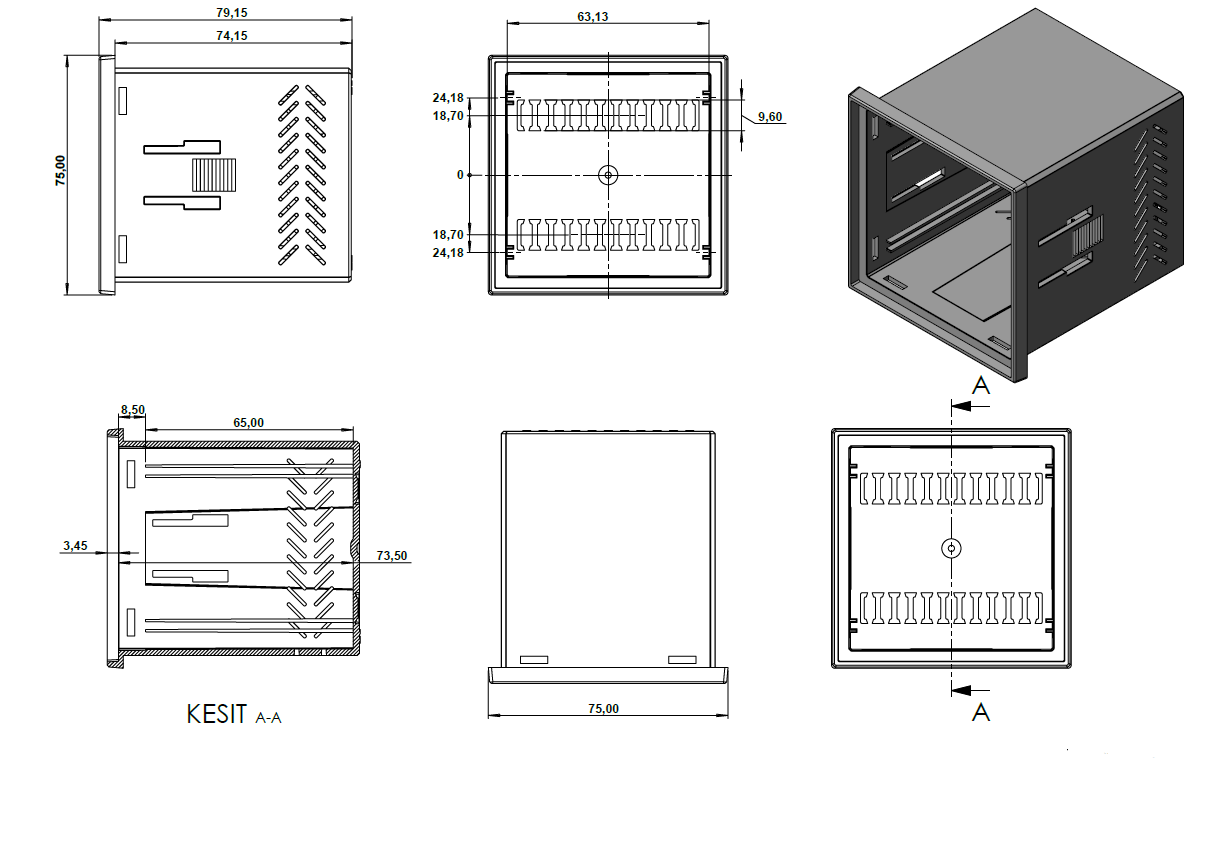 79,15

74,15

75,00

63,13

24,18

18,70

0

18,70

24,18

9,60

8,50

65,00

3,45

73,50

KESIT A-A

75,00

A

A